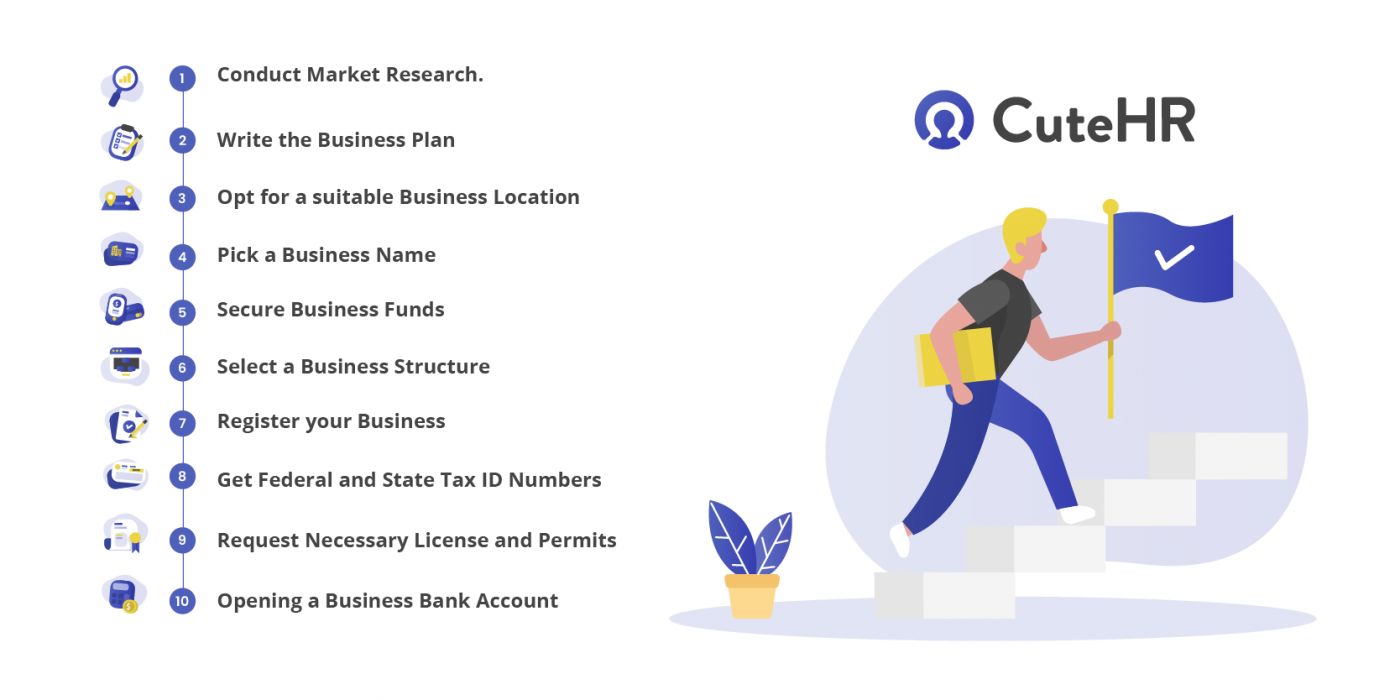 1 Conduct Market Research.

2 Write the Business Plan

3 Opt for a suitable Business Location

4 Pick a Business Name

5 Secure Business Funds

6 Select a Business Structure

7 Register your Business

8 Get Federal and State Tax ID Numbers

9 Request Necessary License and Permits

10 Opening a Business Bank Account

CuteHR