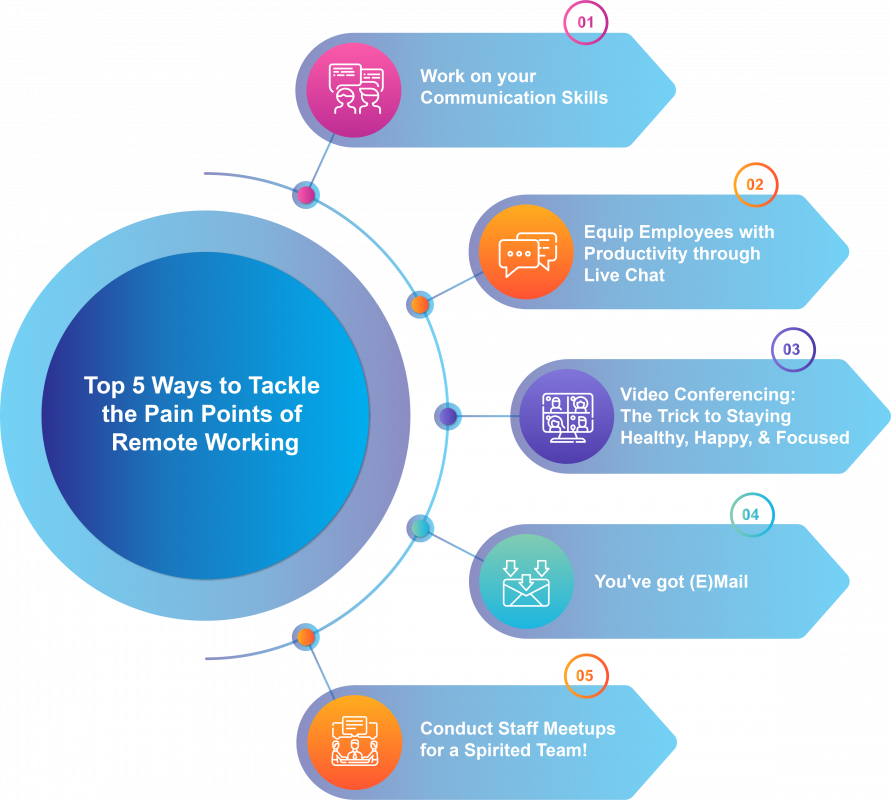 Top 5 Ways to Tackle the Pain Points of Remote Working

01
Work on your Communication Skills

02
Equip Employees with Productivity through Live Chat

03
Video Conferencing: The Trick to Staying Healthy, Happy, & Focused

04
You've got (E)Mail

05
Conduct Staff Meetups for a Spirited Team!